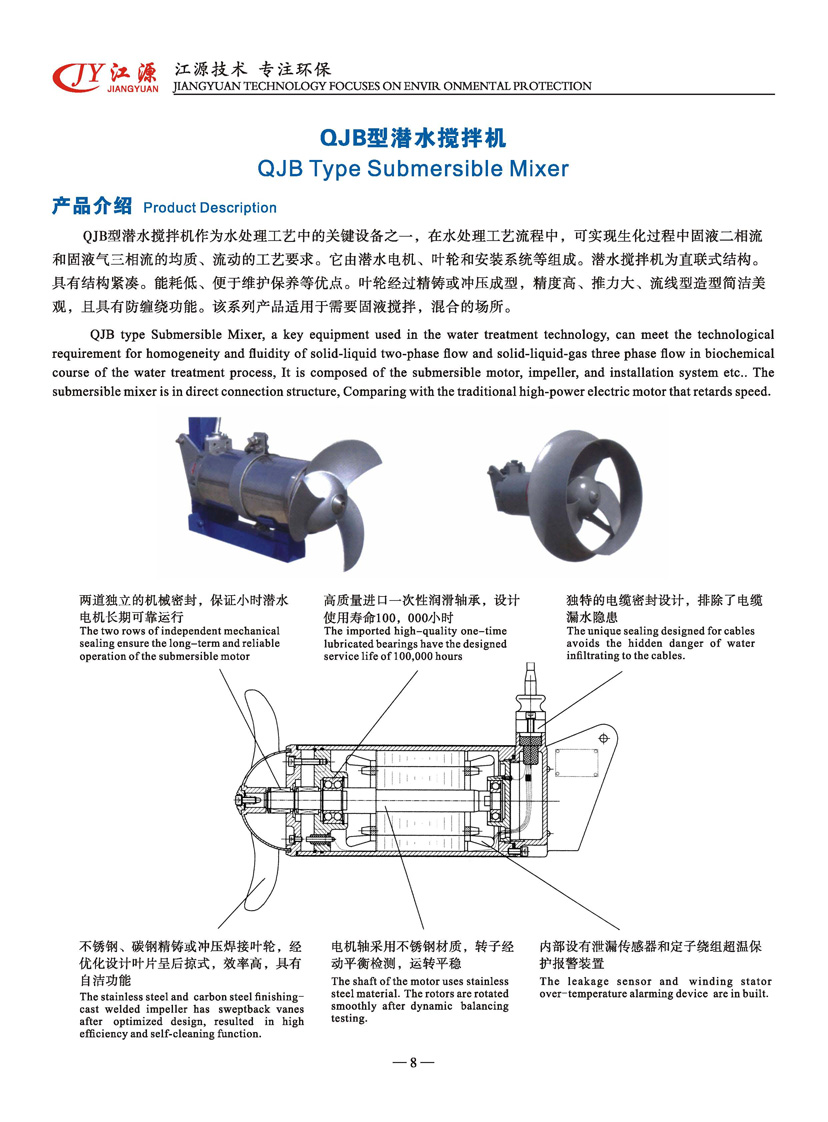 JY 江源 JIANGYUAN 江源技术 专注环保 JIANGYUAN TECHNOLOGY FOCUSES ON ENVIR ONMENTAL PROTECTION

QJB型潜水搅拌机
QJB Type Submersible Mixer

产品介绍 Product Description

QJB型潜水搅拌机作为水处理工艺中的关键设备之一，在水处理工艺流程中，可实现生化过程中固液二相流和固液气三相流的均质、流动的工艺要求。它由潜水电机、叶轮和安装系统等组成。潜水搅拌机为直联式结构。具有结构紧凑。能耗低、便于维护保养等优点。叶轮经过精铸或冲压成型，精度高、推力大、流线型造型简洁美观，且具有防缠绕功能。该系列产品适用于需要固液搅拌，混合的场所。

QJB type Submersible Mixer, a key equipment used in the water treatment technology, can meet the technological requirement for homogeneity and fluidity of solid-liquid two-phase flow and solid-liquid-gas three phase flow in biochemical course of the water treatment process, It is composed of the submersible motor, impeller, and installation system etc.. The submersible mixer is in direct connection structure, Comparing with the traditional high-power electric motor that retards speed.

两道独立的机械密封，保证小时潜水电机长期可靠运行
The two rows of independent mechanical sealing ensure the long-term and reliable operation of the submersible motor

高质量进口一次性润滑轴承，设计使用寿命100，000小时
The imported high-quality one-time lubricated bearings have the designed service life of 100,000 hours

独特的电缆密封设计，排除了电缆漏水隐患
The unique sealing designed for cables avoids the hidden danger of water infiltrating to the cables.

不锈钢、碳钢精铸或冲压焊接叶轮，经优化设计叶片呈后掠式，效率高，具有自洁功能
The stainless steel and carbon steel finishing-cast welded impeller has sweptback vanes after optimized design, resulted in high efficiency and self-cleaning function.

电机轴采用不锈钢材质，转子经动平衡检测，运转平稳
The shaft of the motor uses stainless steel material. The rotors are rotated smoothly after dynamic balancing testing.

内部设有泄漏传感器和定子绕组超温保护报警装置
The leakage sensor and winding stator over-temperature alarming device are in built.

— 8 —